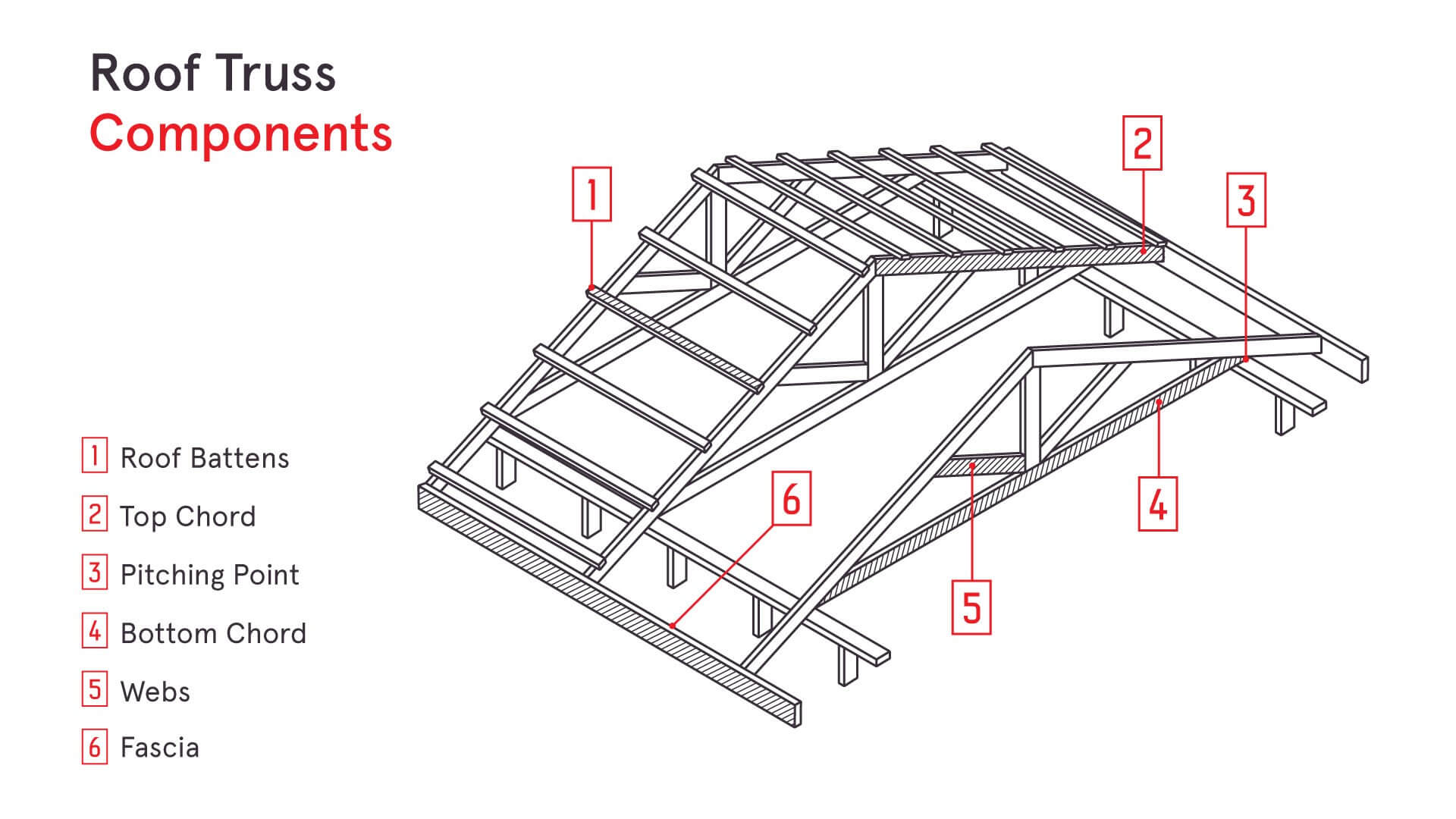 Roof Truss
Components

1 Roof Battens

2 Top Chord

3 Pitching Point

4 Bottom Chord

5 Webs

6 Fascia

1

2

3

4

5

6